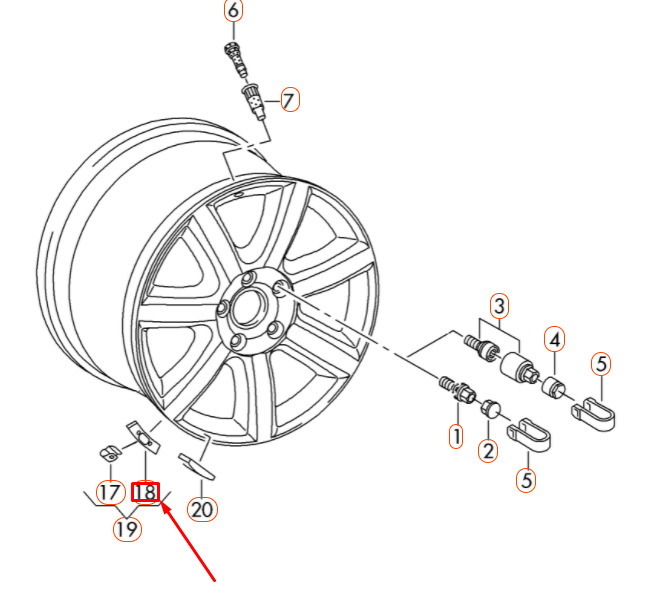 6
7
3
4
5
1
2
5
17
18
20
19