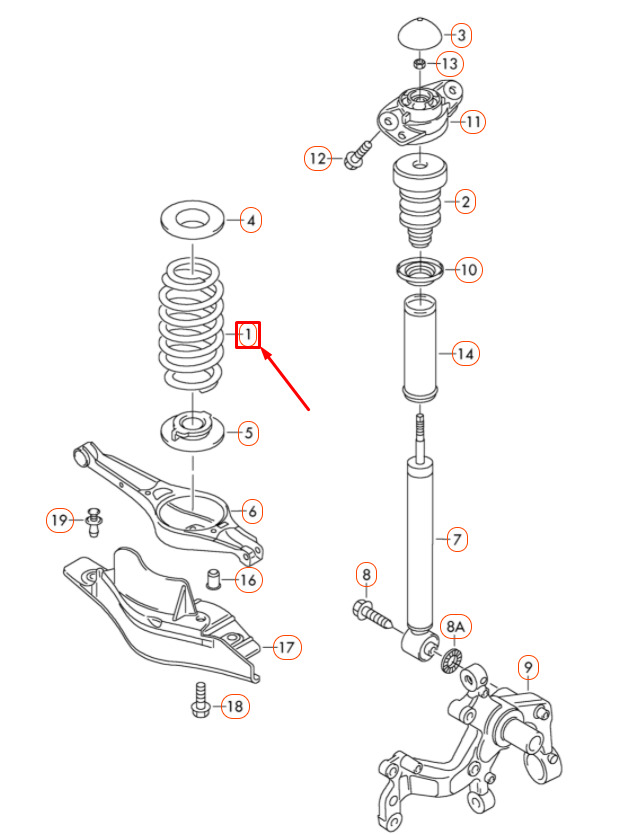 3
13
11
12
2
4
10
1
14
5
6
19
7
16
8
8A
17
9
18