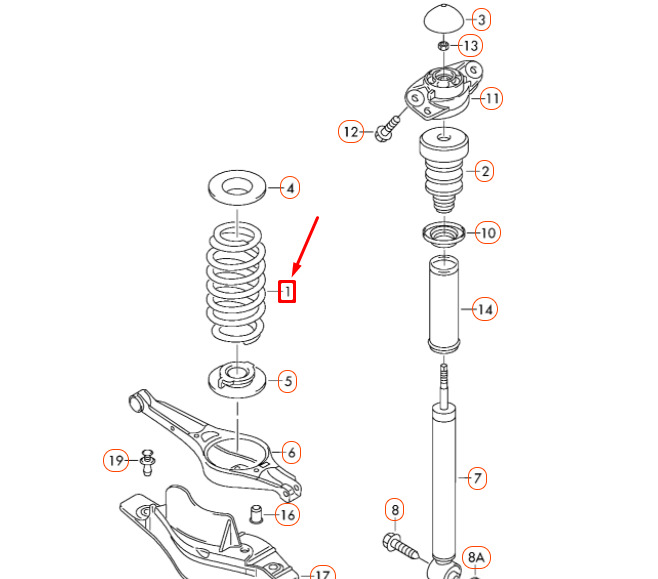 3
13
11
12
2
4
10
1
14
5
6
19
7
16
8
8A
17