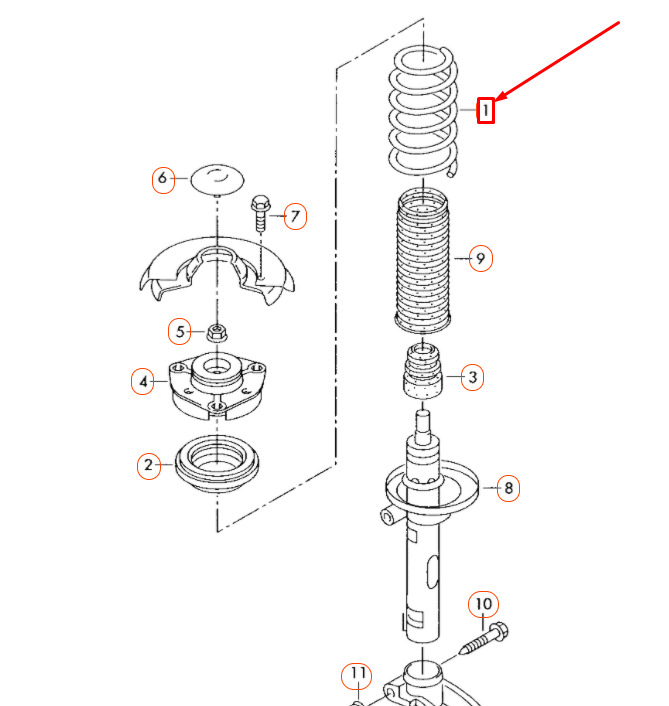 1
6
7
9
5
4
3
2
8
10
11