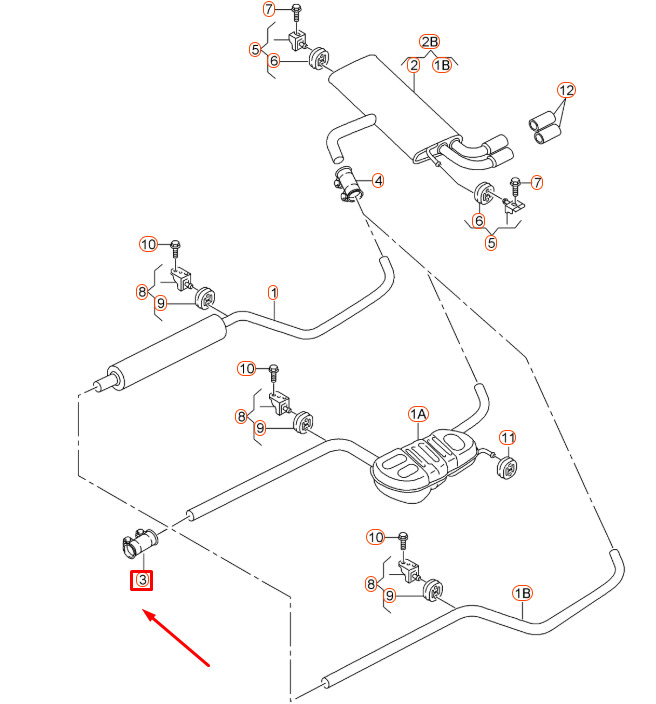 7
5
6
2B
2
1B
12
4
7
6
5
10
8
9
1
10
8
9
1A
11
3
10
8
9
1B