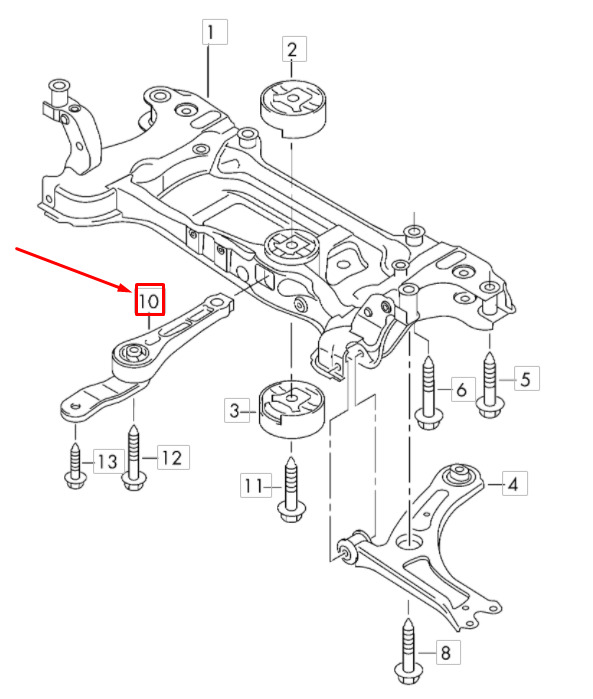 1
2
10
6
5
3
13
12
11
4
8