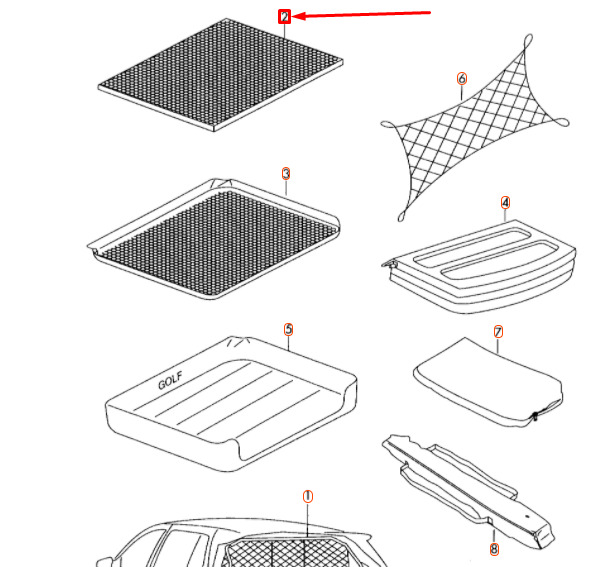 2
6
3
4
5
GOLF
7
1
8