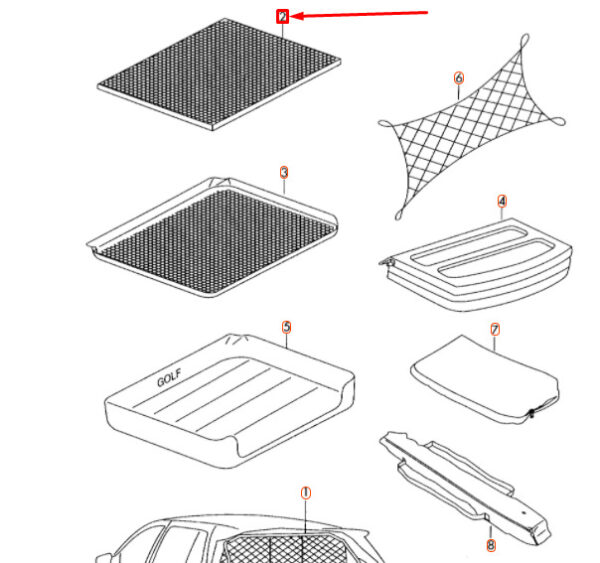 2
6
3
4
5
GOLF
7
1
8