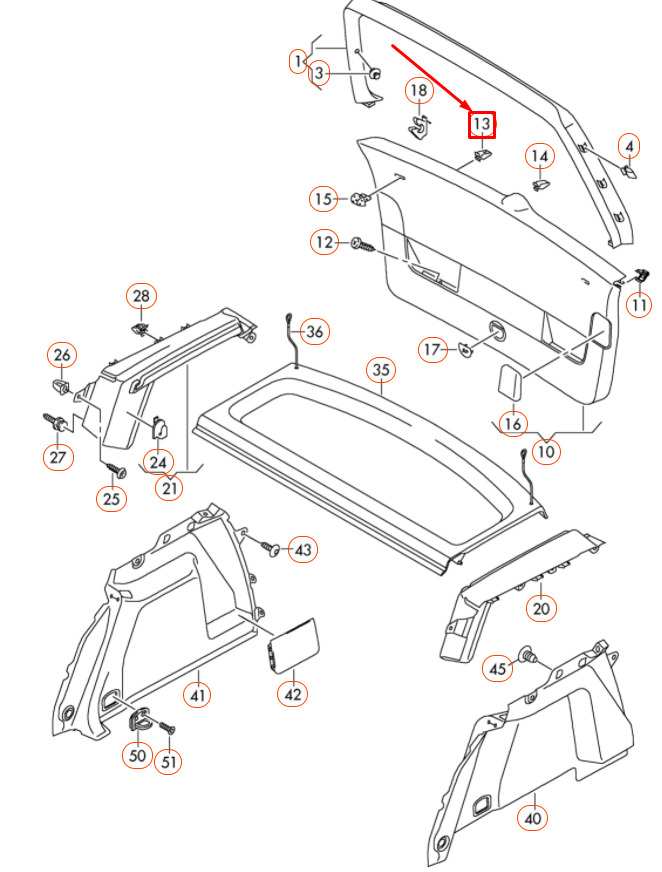 1
3
18
13
4
14
15
12
11
28
36
17
26
35
16
10
27
24
25
21
43
20
45
41
42
50
51
40