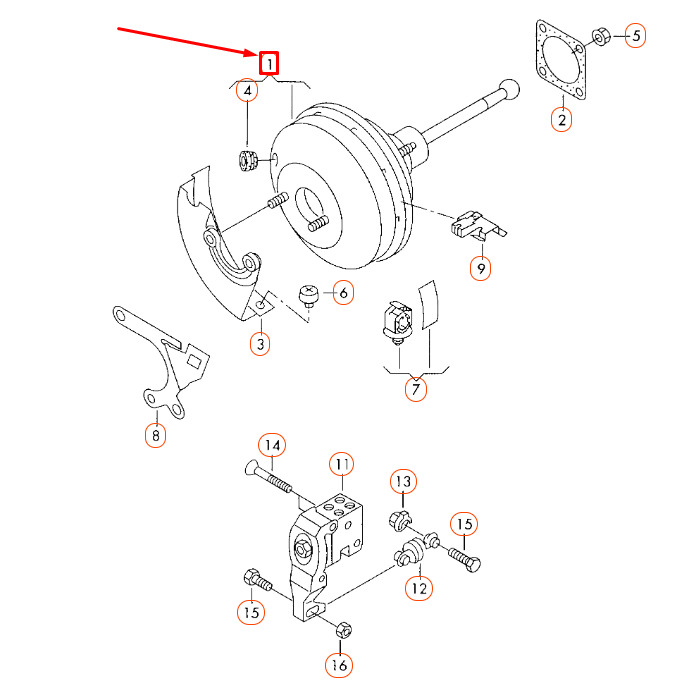 1
4
5
2
9
6
3
7
8
14
11
13
15
12
15
16