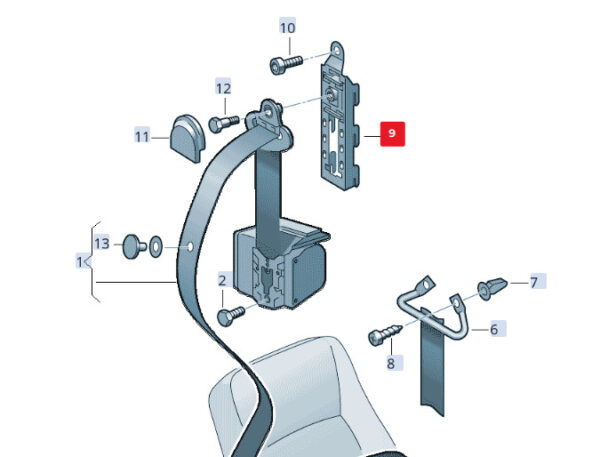 10
12
11
9
13
1
2
7
6
8