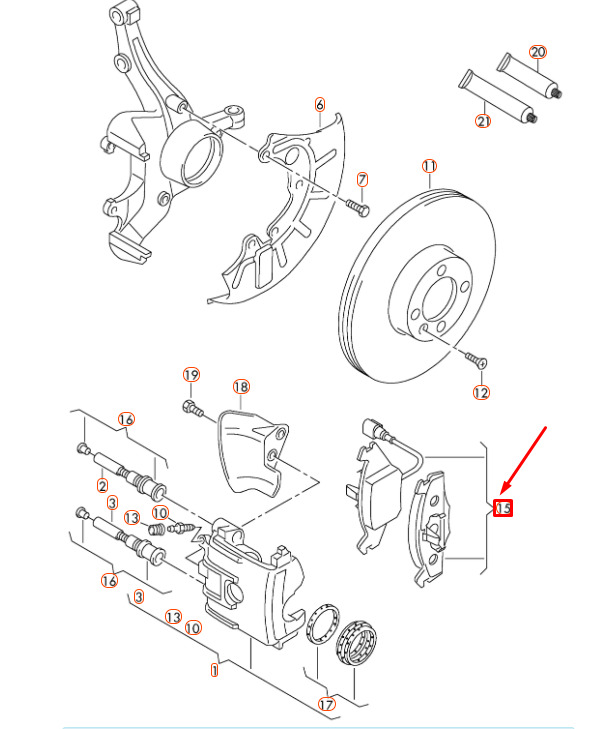 20
21
6
7
11
12
19
18
16
2
3
13
10
15
16
3
13
10
1
17