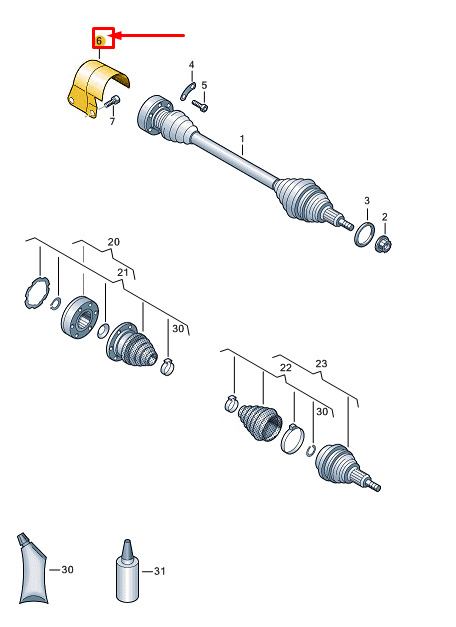 6
4
5
7
1
3
2
20
21
30
22
23
30
30
31