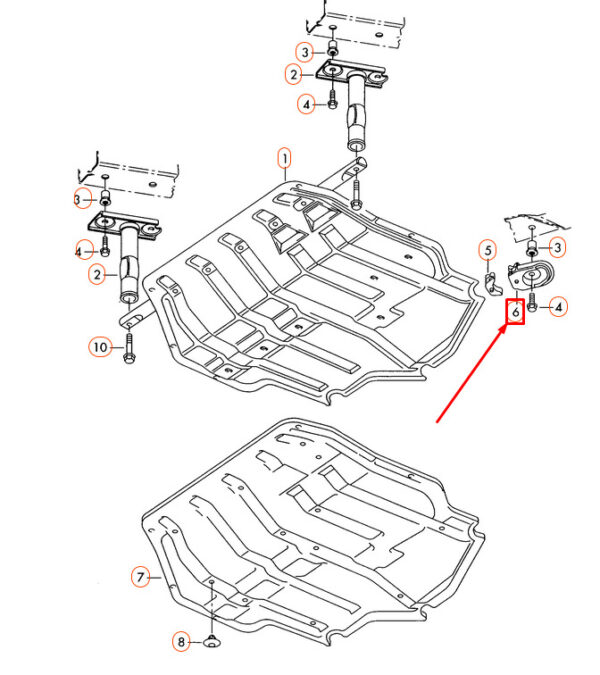 3
2
4
1
3
4
2
10
5
3
6
4
7
8