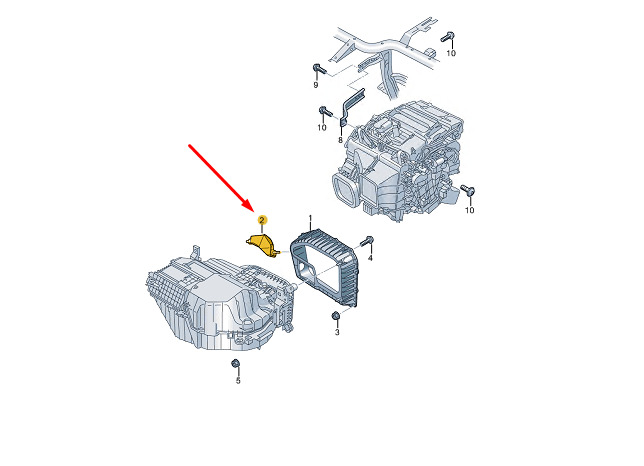 10
9
10
8
10
2
1
4
3
5