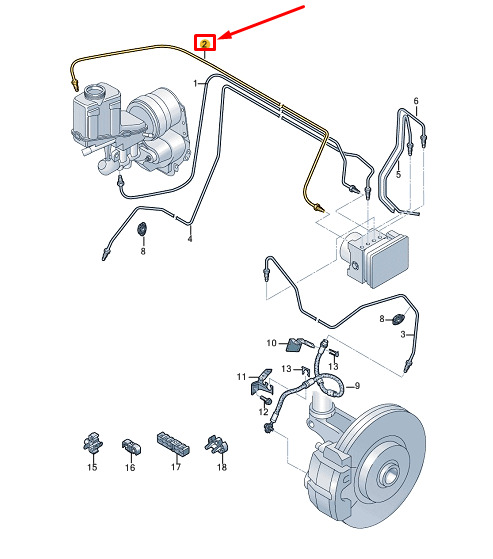 2
1
6
5
4
8
8
3
10
13
13
11
9
12
15
16
17
18