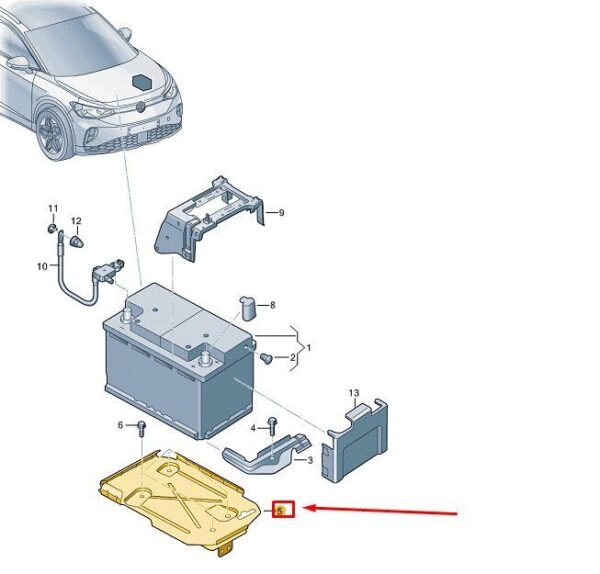 11
12
9
10
8
1
2
13
6
4
3
5