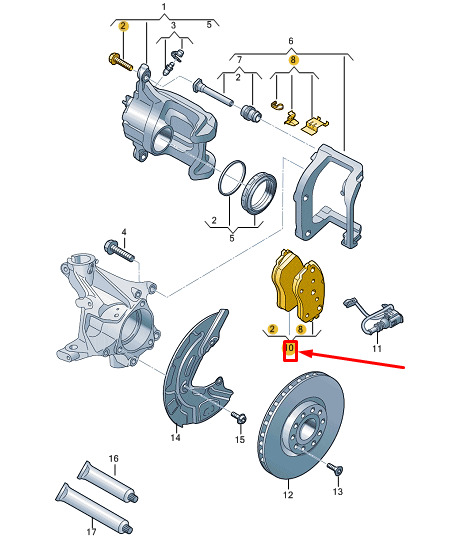 1
2
3
5
6
7
8
2
2
5
4
2
8
10
11
14
15
12
13
16
17