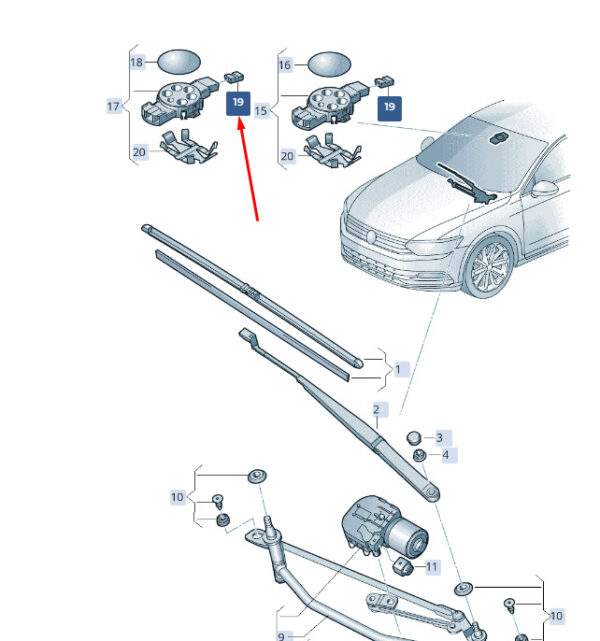 18
17
19
20
16
15
19
20
1
2
3
4
10
11
10
9