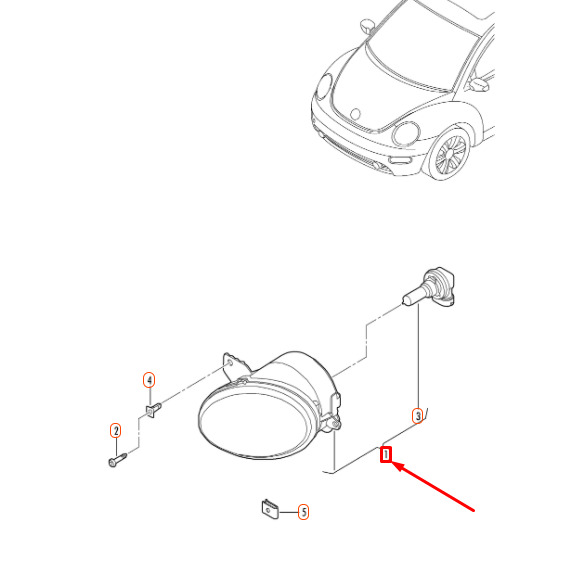 4
2
3
1
5