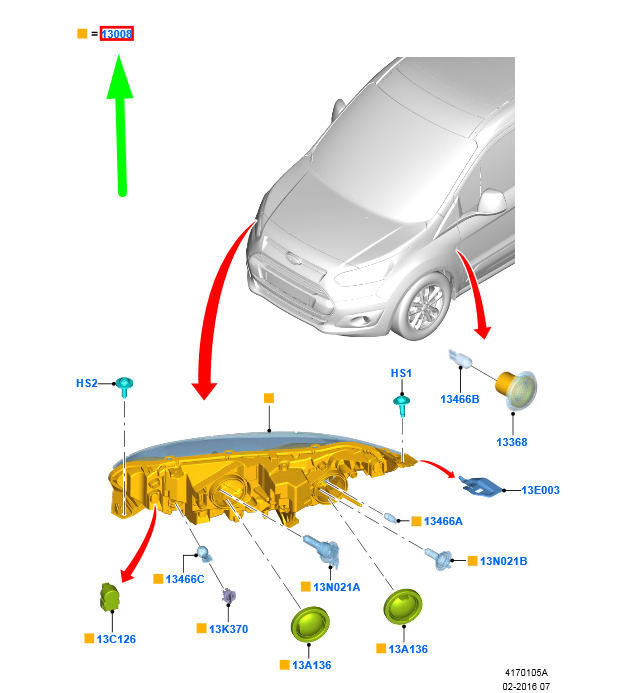 = 13008

HS2

HS1

13466B

13368

13E003

13466A

13N021B

13466C

13N021A

13C126

13K370

13A136

13A136

4170105A
02-2016 07