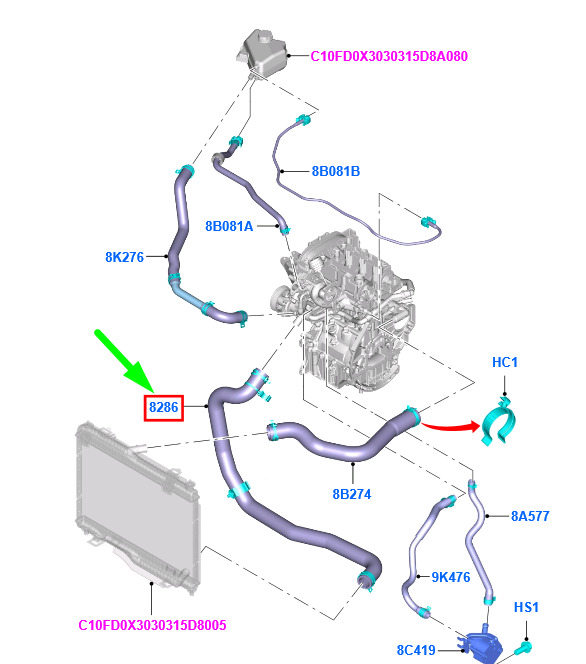 C10FD0X3030315D8A080

8B081B

8B081A

8K276

HC1

8286

8B274

8A577

9K476

HS1

C10FD0X3030315D8005

8C419