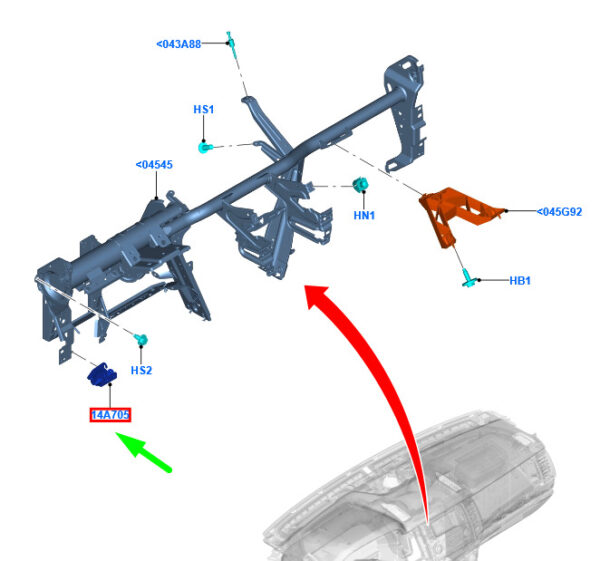 <043A88

HS1

<04545

HN1

<045G92

HB1

HS2

14A705