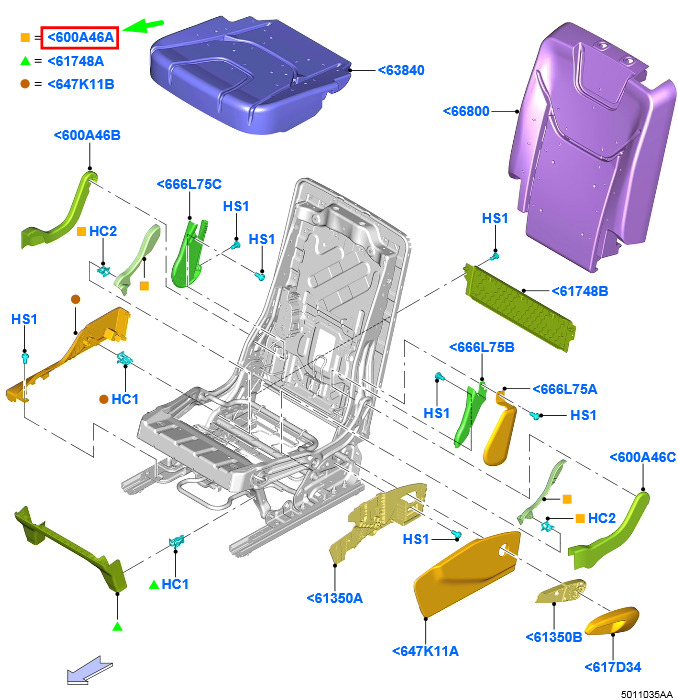 = <600A46A
= <61748A
= <647K11B
<63840
<66800
<600A46B
<666L75C
HS1
HS1
HC2
HS1
<61748B
HS1
HC1
<666L75B
<666L75A
HS1
HS1
<600A46C
HC2
HS1
HC1
<61350A
<647K11A
<61350B
<617D34
5011035AA