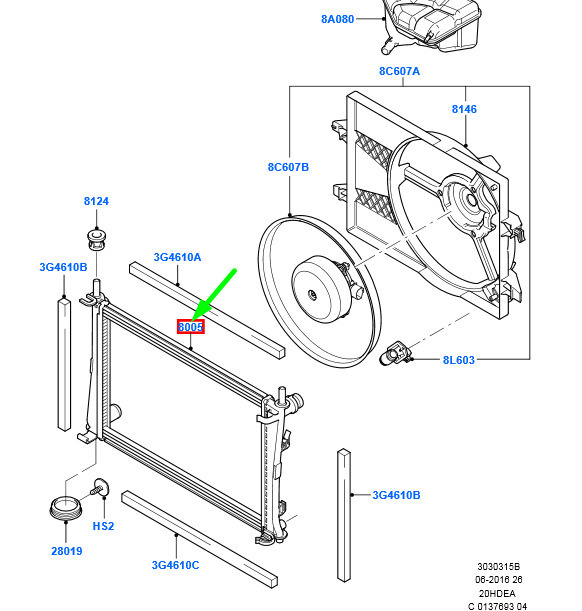 8A080

8C607A

8146

8C607B

8124

3G4610A

3G4610B

8005

8L603

3G4610B

HS2

28019

3G4610C

3030315B
06-2016 26
20HDEA
C 0137693 04