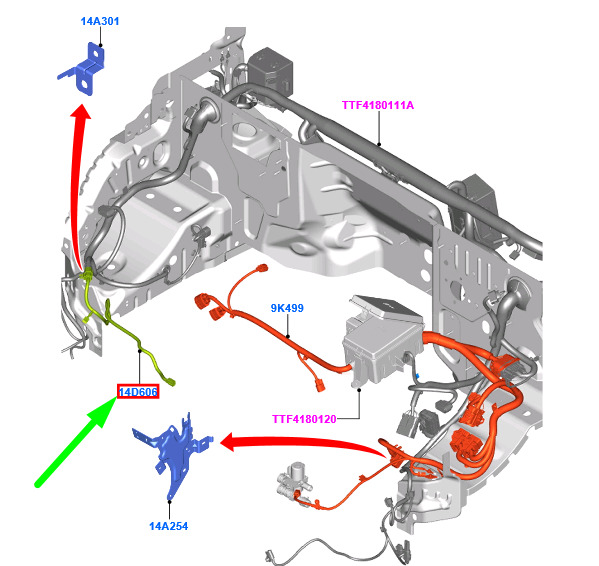 14A301

TTF4180111A

9K499

14D606

TTF4180120

14A254