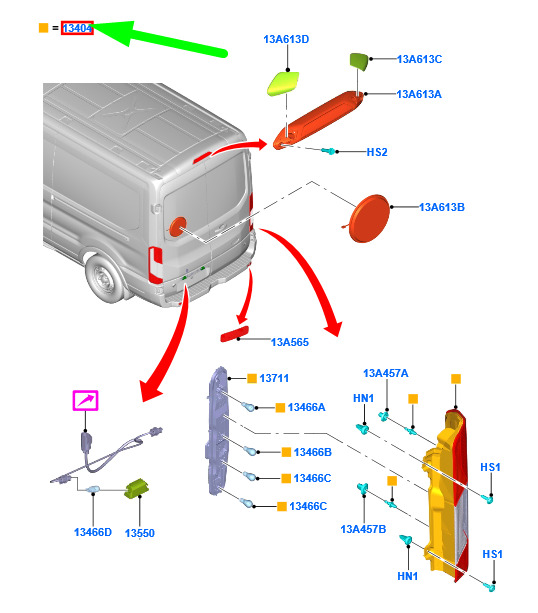 = 13404

13A613D

13A613C

13A613A

HS2

13A613B

13A565

13711

13466A

13466B

13466C

13466C

13466D

13550

13A457A

HN1

HS1

13A457B

HN1

HS1