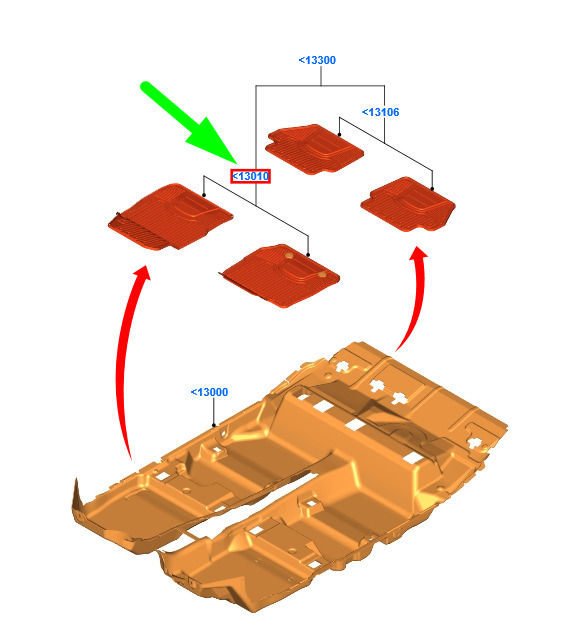 <13300
<13106
<13010
<13000