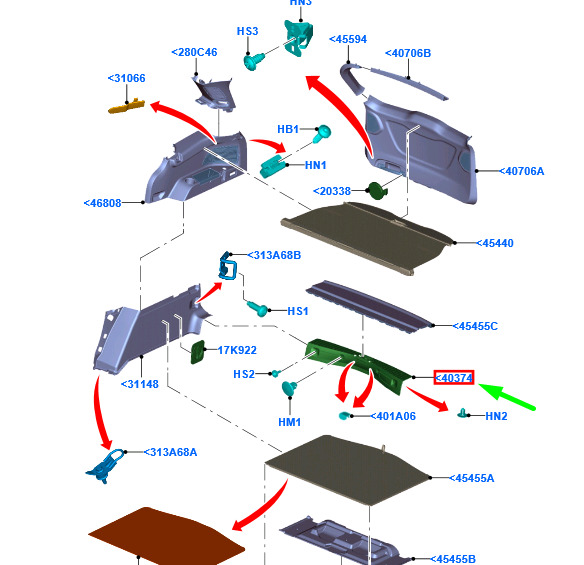 HN3
HS3
<45594
<280C46
<40706B
<31066
HB1
HN1
<40706A
<20338
<46808
<45440
<313A68B
HS1
<45455C
17K922
HS2
<40374
<31148
HM1
<401A06
HN2
<313A68A
<45455A
<45455B