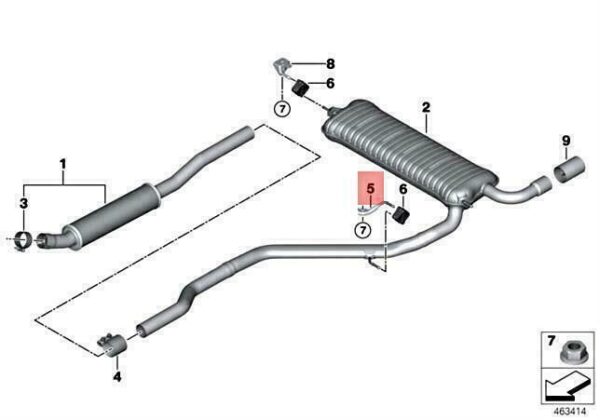 8
6
7
2
9
1
3
5
6
7
4
7
463414