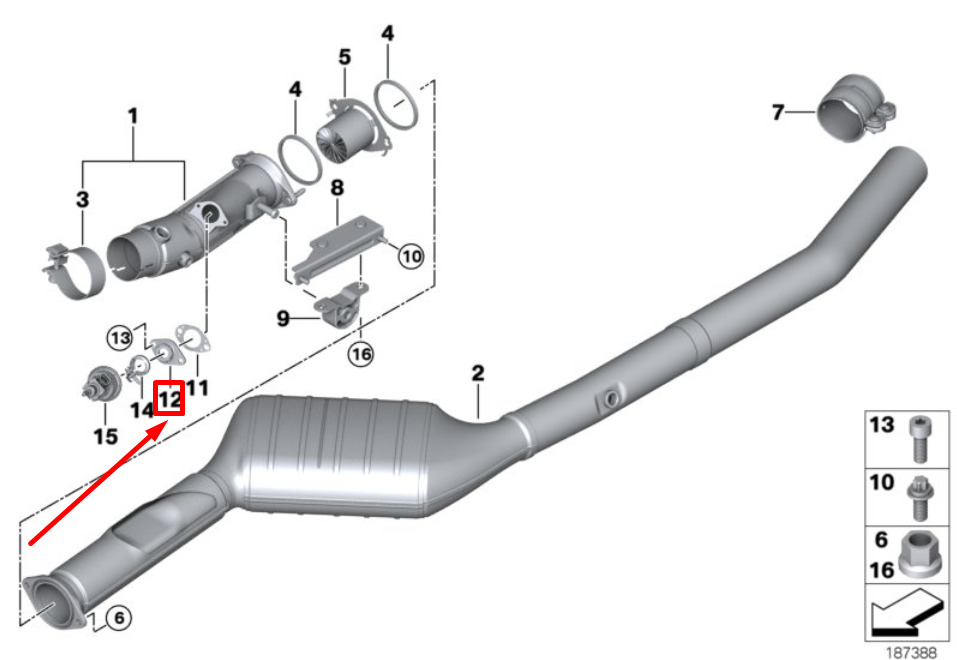 1
3
4
5
4
7
8
10
9
16
13
11
14
12
15
2
6
13
10
6
16
187388