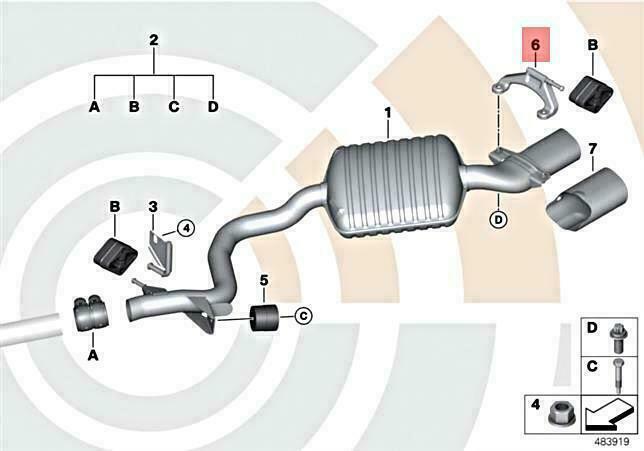 2
A B C D
6
B
1
7
D
B
3
4
5
C
A
D
C
4
483919