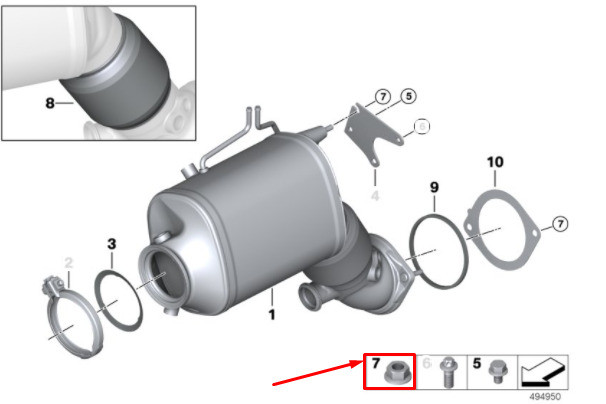 8

7
5
6
4
10
9
7
3
2
1

7 6 5

494950