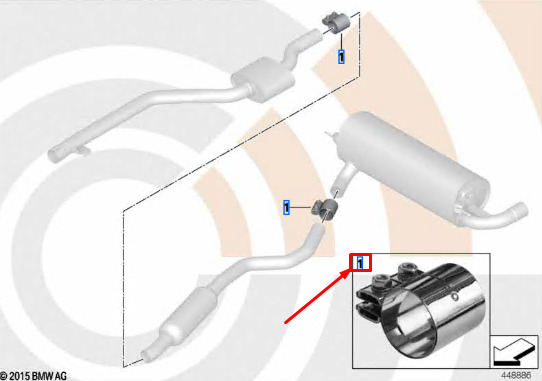 1

1

1

© 2015 BMW AG

448886