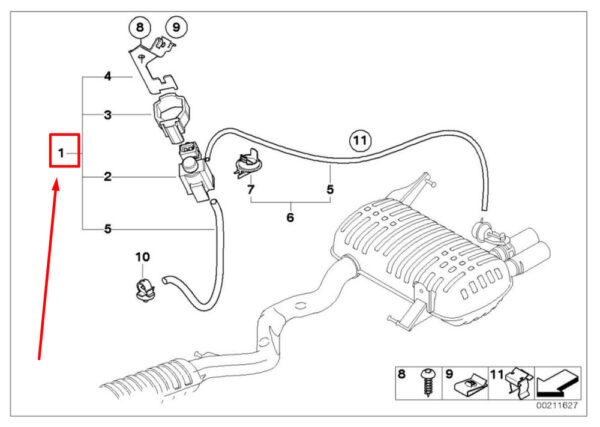 8
9
4
3
1
2
5
11
7
5
6
10
8
9
11
00211627