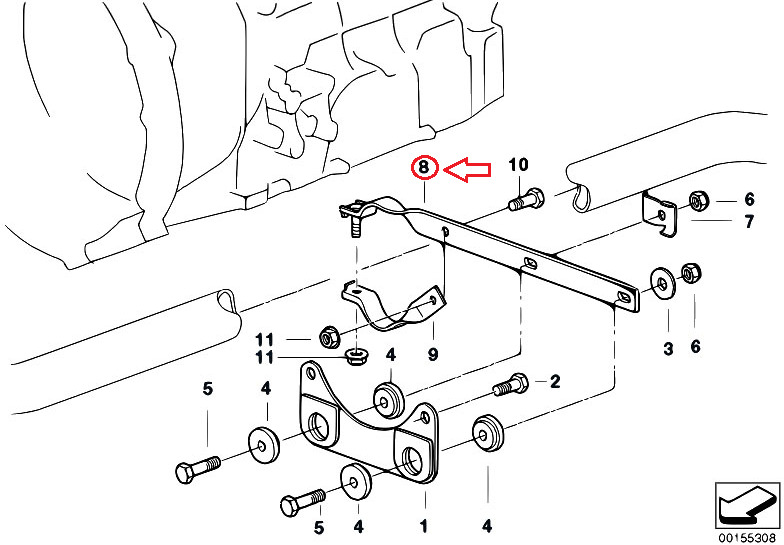 8
10
6
7
3
6
11
11
9
4
2
5
4
5
4
1
4
00155308