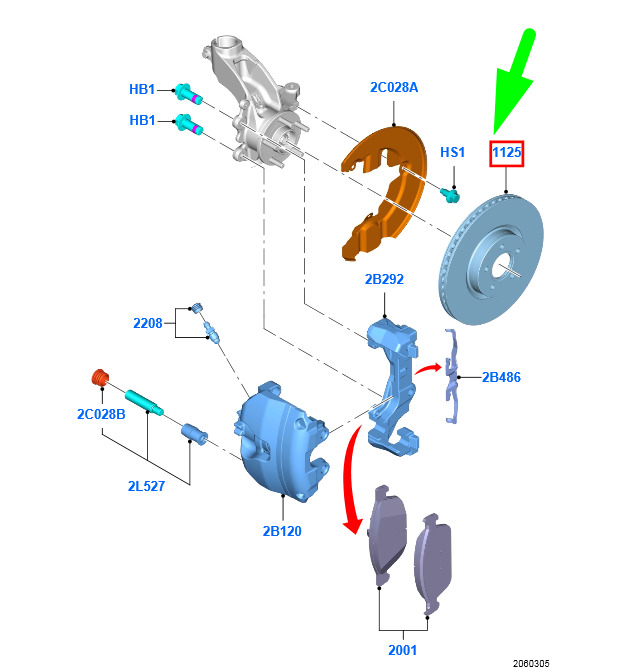 HB1
HB1
2C028A
HS1
1125
2B292
2208
2B486
2C028B
2L527
2B120
2001
2060305