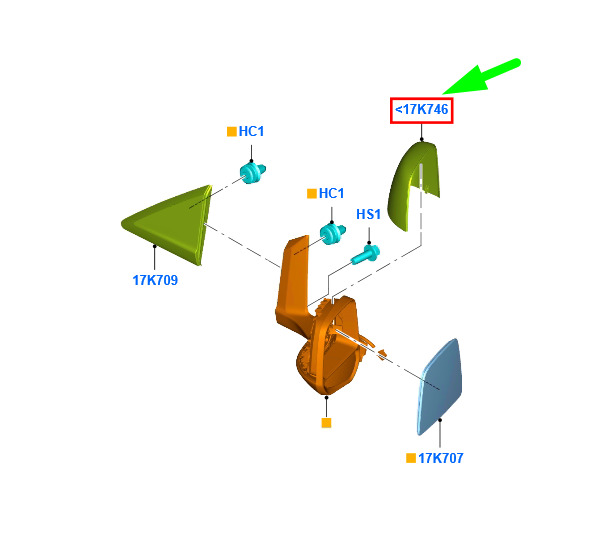 <17K746

HC1

HC1

HS1

17K709

17K707