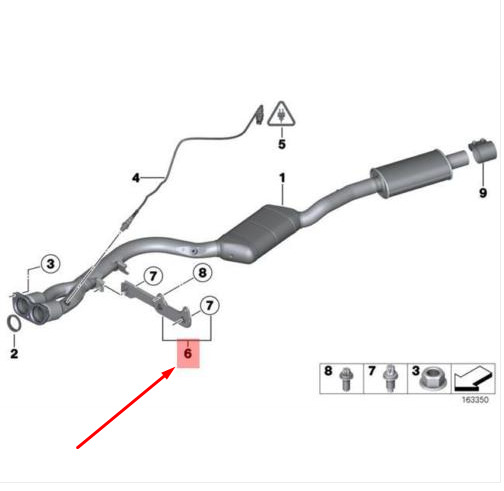 5
4
1
9
3
7
8
7
2
6
8
7
3
163350