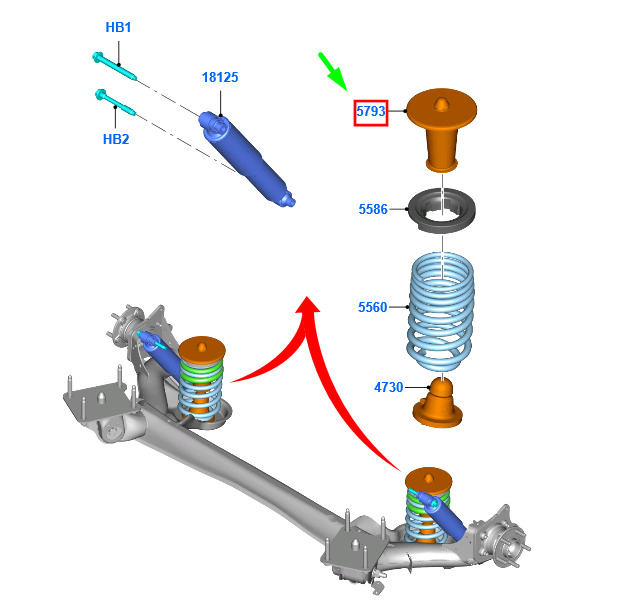 HB1
HB2
18125
5793
5586
5560
4730