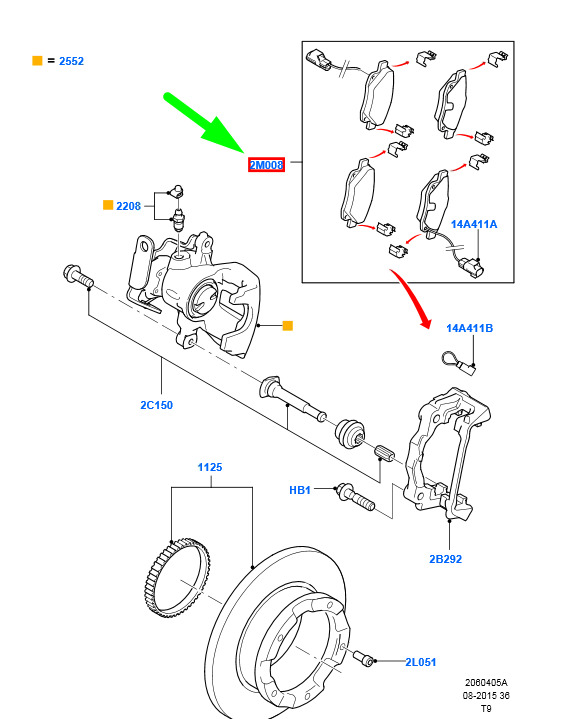 = 2552

2M008

2208

14A411A

14A411B

2C150

1125

HB1

2B292

2L051

2060405A
08-2015 36
T9