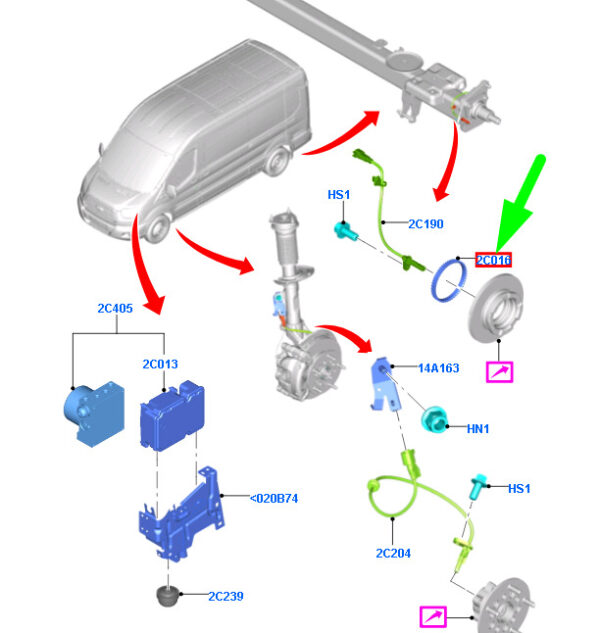 HS1
2C190
2C016
2C405
2C013
14A163
HN1
<020B74
HS1
2C204
2C239