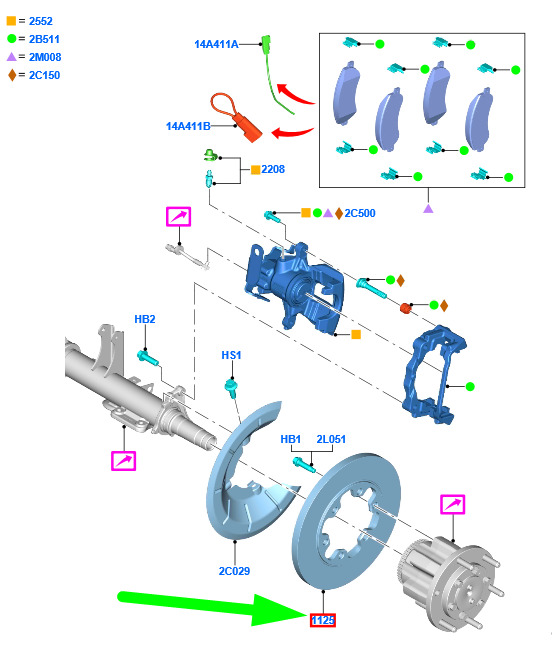 = 2552
= 2B511
= 2M008
= 2C150

14A411A
14A411B
2208
2C500
HB2
HS1
HB1
2L051
2C029
1125