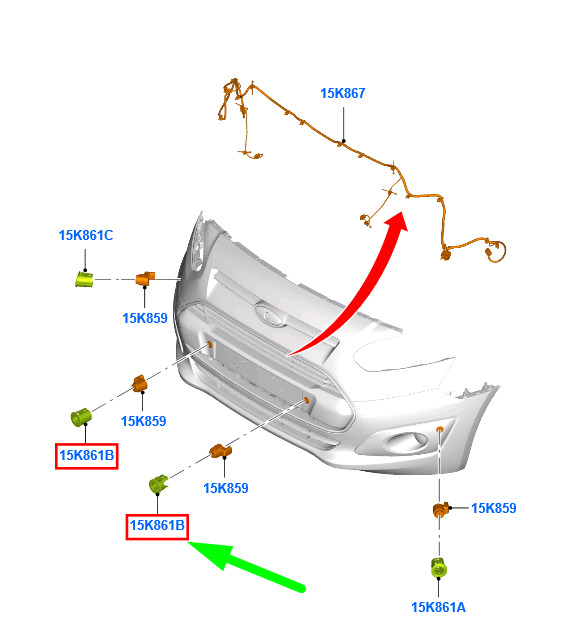 15K867

15K861C

15K859

15K859

15K861B

15K859

15K861B

15K859

15K861A