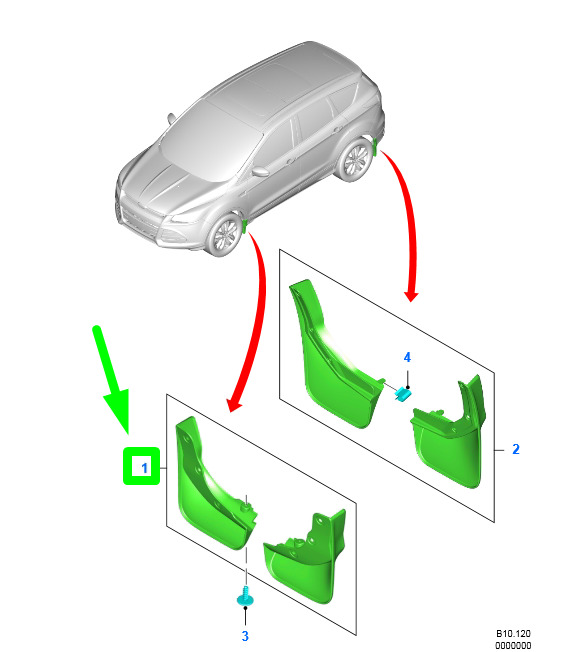 4

2

1

3

B10.120
0000000