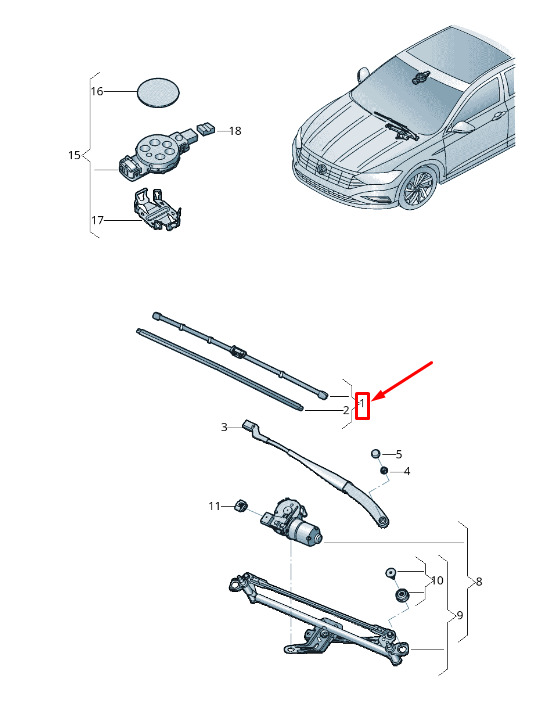 16
18
15
17
1
2
3
5
4
11
10
8
9