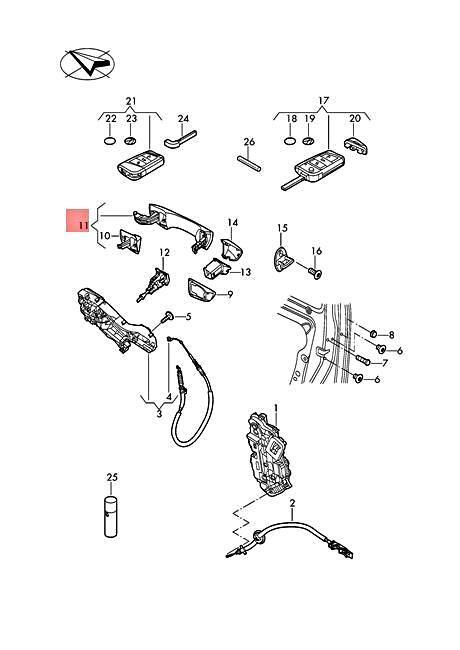 21
22
23
24
17
18
19
20
26
11
10
14
15
16
12
13
9
5
8
6
7
6
4
3
1
25
2