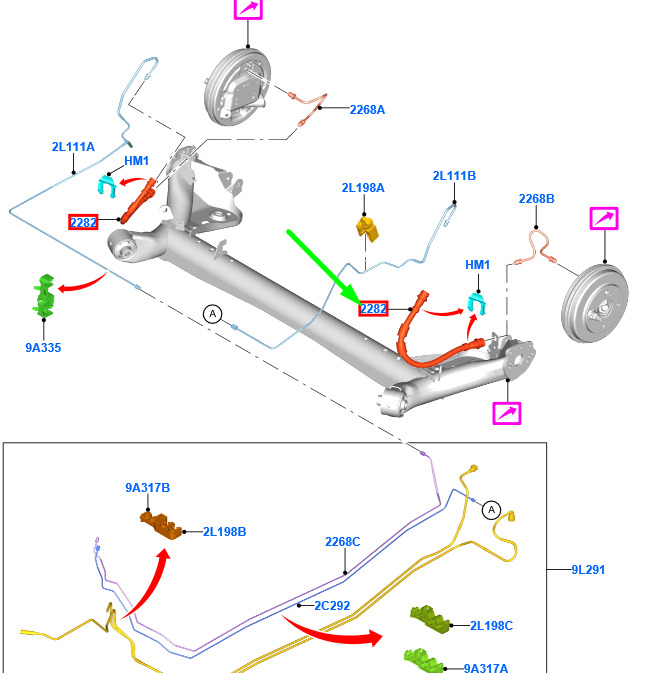 2268A

2L111A

HM1

2282

2L198A

2L111B

2268B

HM1

2282

A

9A335

9A317B

2L198B

A

2268C

9L291

2C292

2L198C

9A317A