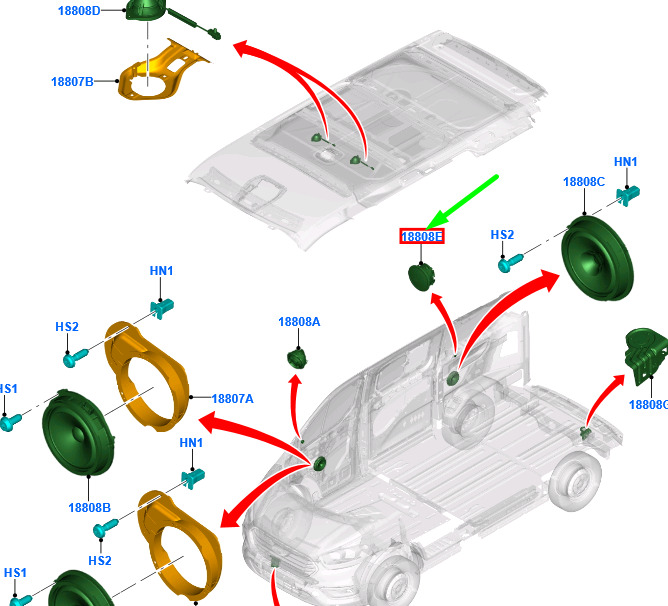 18808D
18807B
HN1
18808C
18808E
HS2
HN1
HS2
18808A
HS1
18807A
18808G
HN1
18808B
HS2
HS1