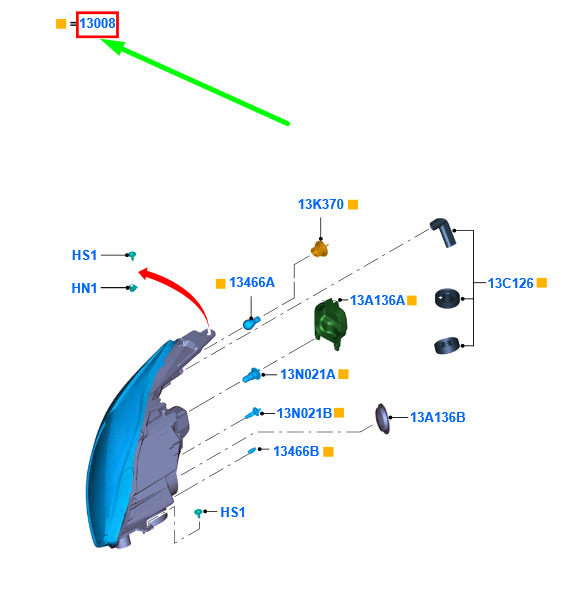 = 13008

13K370

HS1

HN1

13466A

13A136A

13C126

13N021A

13N021B

13A136B

13466B

HS1